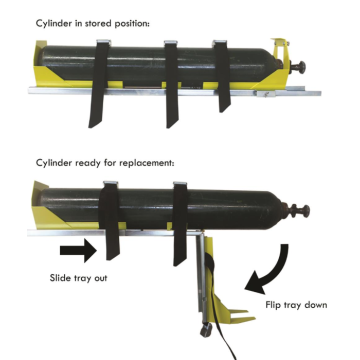 Cylinder in stored position:

Cylinder ready for replacement:

Slide tray out

Flip tray down