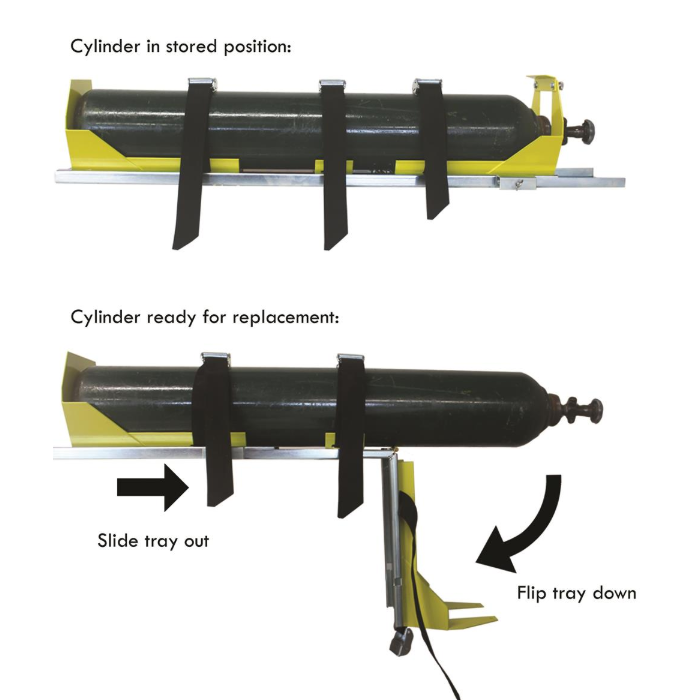 Cylinder in stored position:

Cylinder ready for replacement:

Slide tray out

Flip tray down