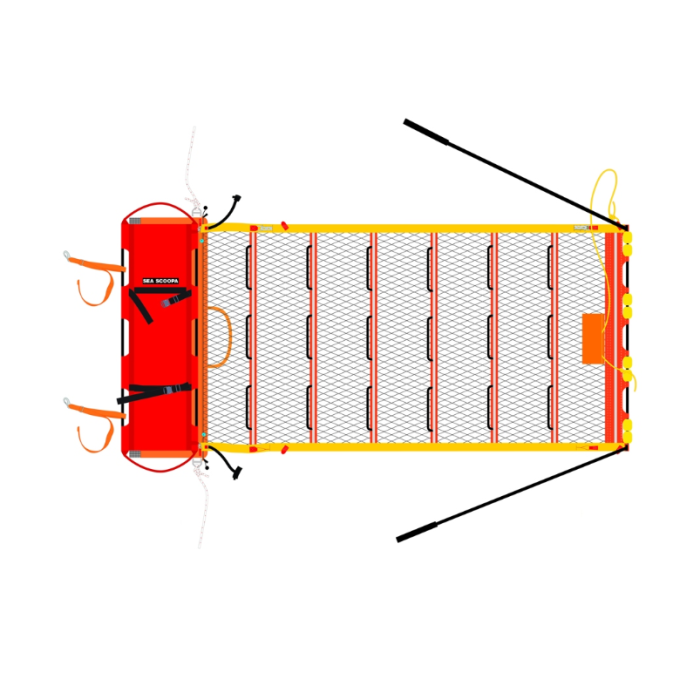 SEA SCOOPA